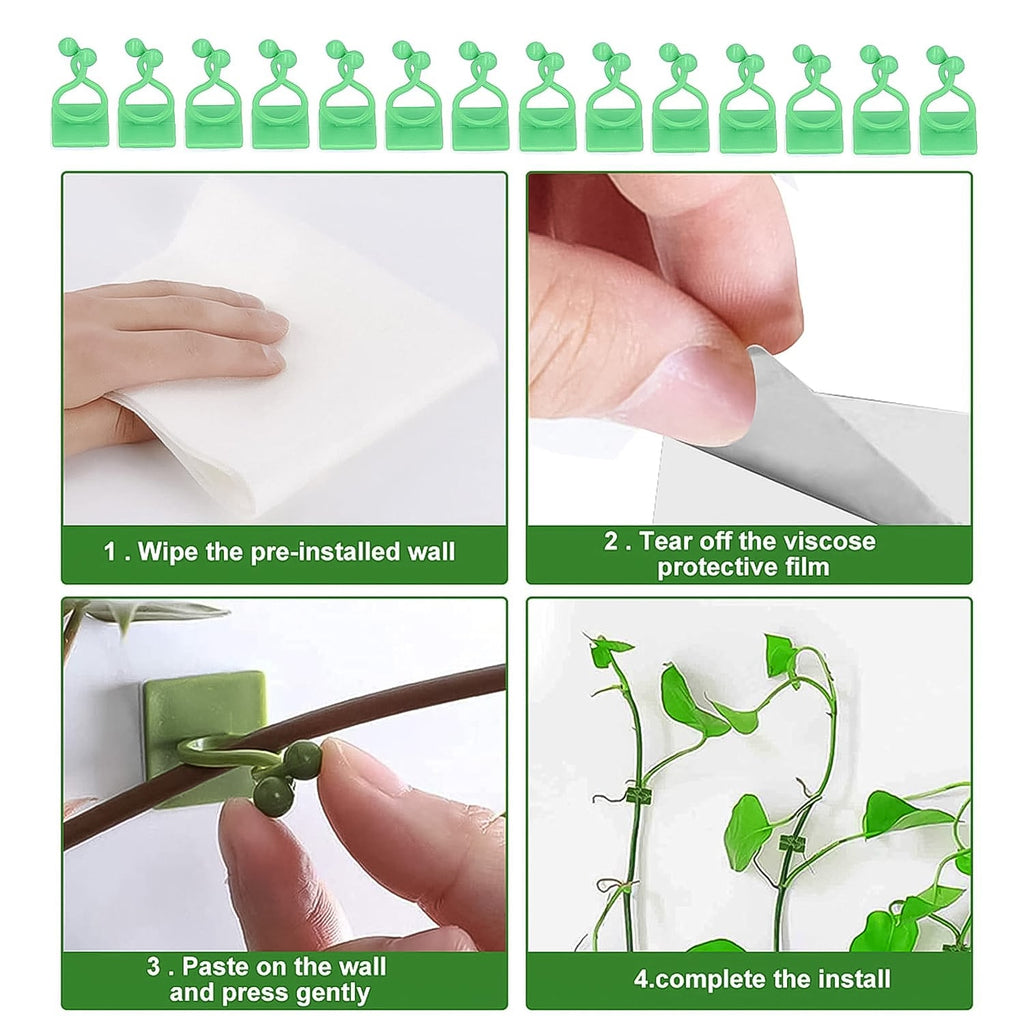 1 . Wipe the pre-installed wall

2 . Tear off the viscose protective film

3 . Paste on the wall and press gently

4.complete the install